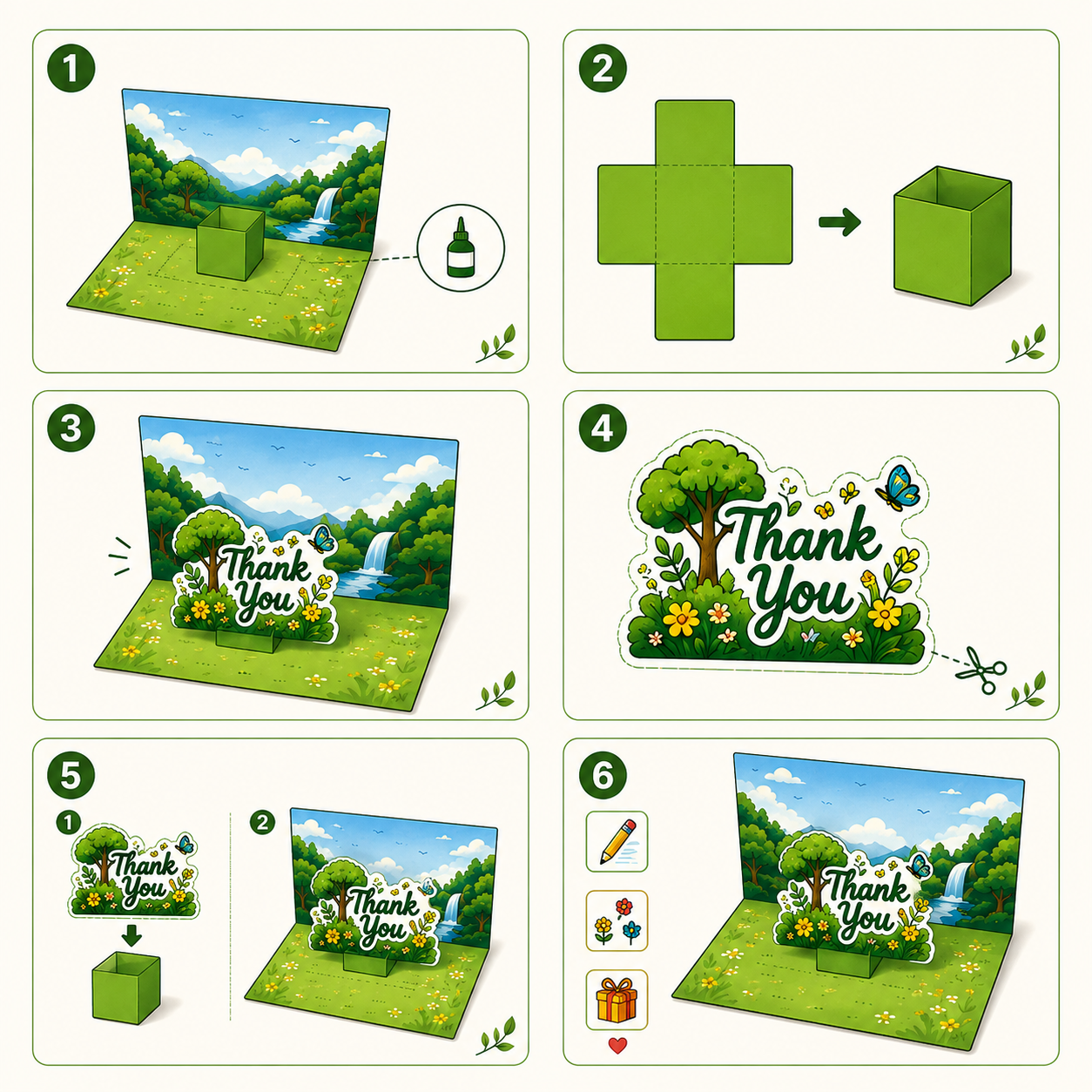 1

2

3

Thank You

4

Thank You

5

1

Thank You

2

Thank You

6

Thank You